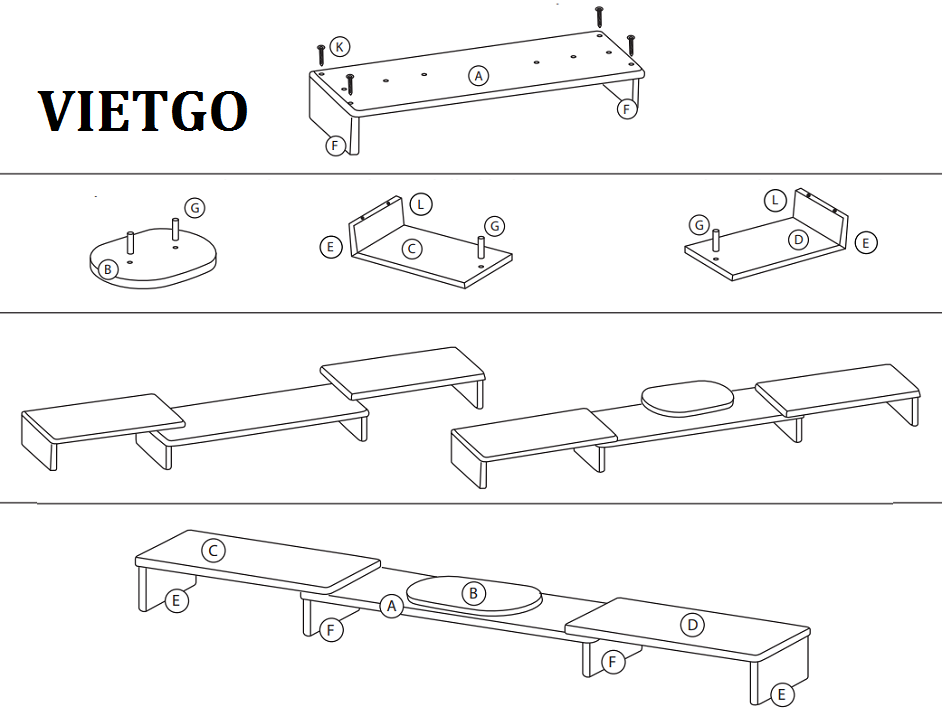 VIETGO

K
A
F
F

G
B
L
E
C
G
L
G
D
E

C
E
A
B
F
D
F
E